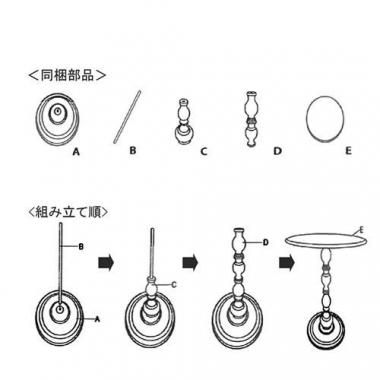 <同梱部品>

A B C D E

<組み立て順>

B

A

C

D

E